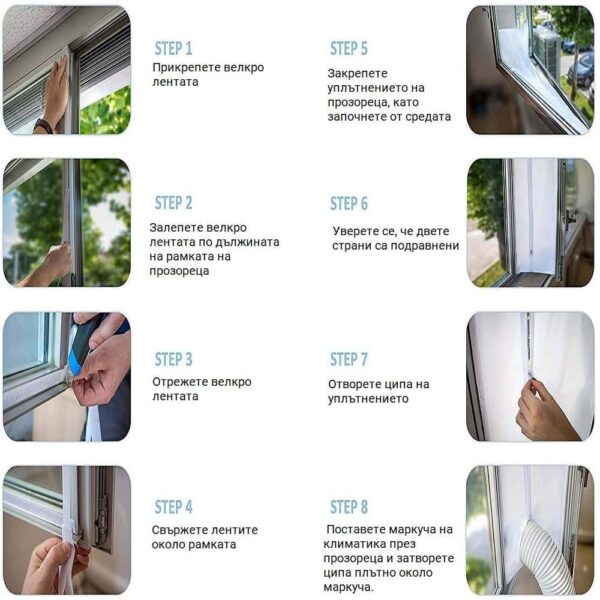 STEP 1
Прикрепете велкро лентата

STEP 2
Залепете велкро лентата по дължината на рамката на прозореца

STEP 3
Отрежете велкро лентата

STEP 4
Свържете лентите около рамката

STEP 5
Закрепете уплътнението на прозореца, като започнете от средата

STEP 6
Уверете се, че двете страни са подравнени

STEP 7
Отворете ципа на уплътнението

STEP 8
Поставете маркуча на климатика през прозореца и затворете ципа плътно около маркуча.